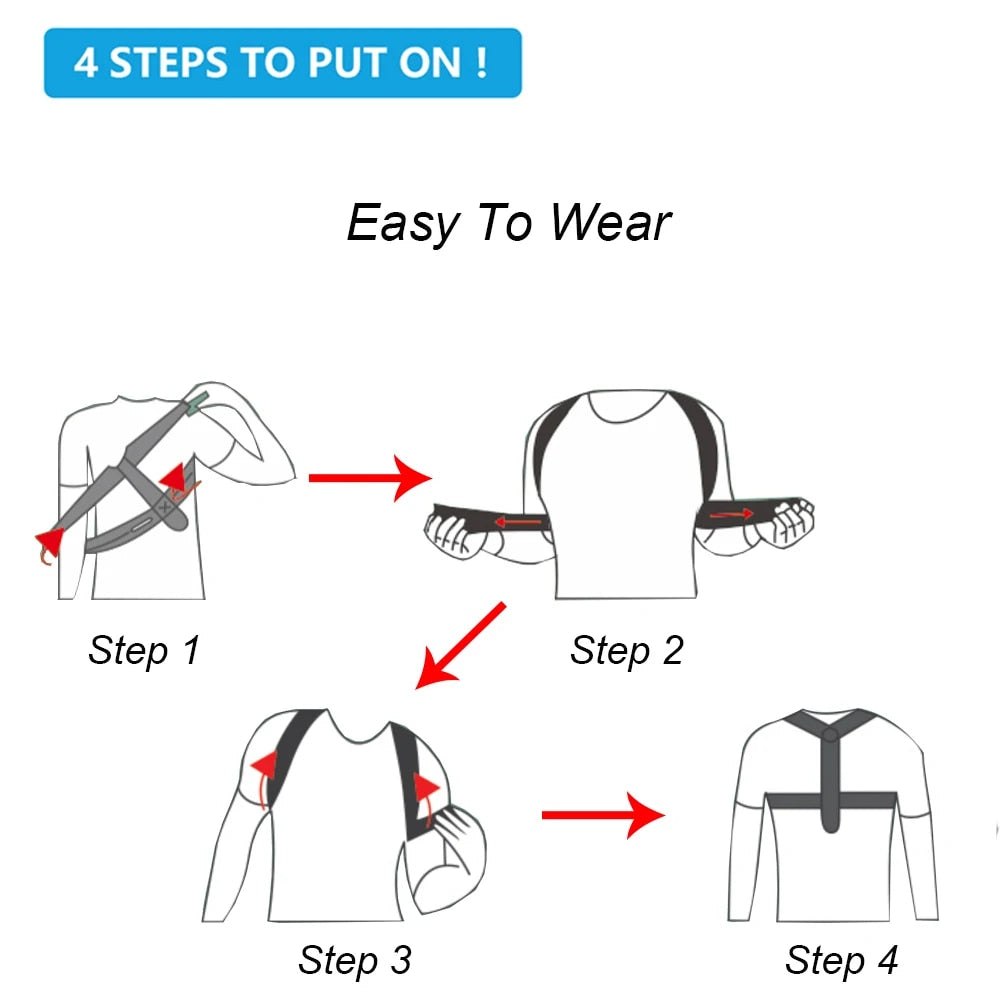 4 STEPS TO PUT ON !

Easy To Wear

Step 1

Step 2

Step 3

Step 4